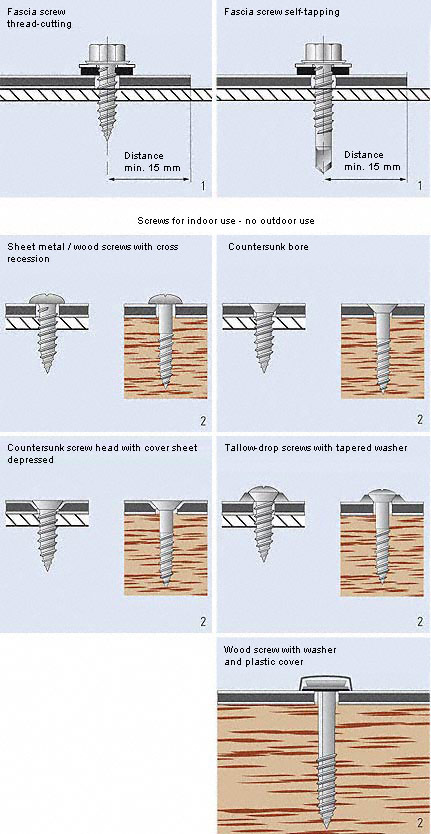 Fascia screw thread-cutting

Distance min. 15 mm

1

Fascia screw self-tapping

Distance min. 15 mm

1

Screws for indoor use - no outdoor use

Sheet metal / wood screws with cross recession

2

Countersunk bore

2

Countersunk screw head with cover sheet depressed

2

Tallow-drop screws with tapered washer

2

Wood screw with washer and plastic cover

2