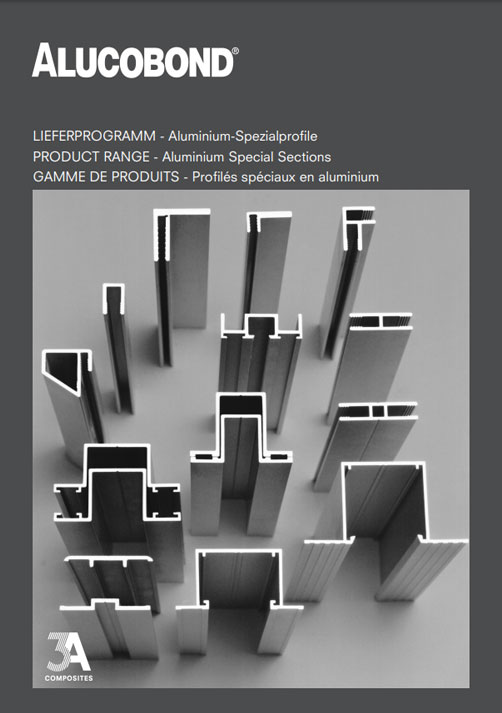 ALUCOBOND®

LIEFERPROGRAMM - Aluminium-Spezialprofile
PRODUCT RANGE - Aluminium Special Sections
GAMME DE PRODUITS - Profilés spéciaux en aluminium

3A
COMPOSITES